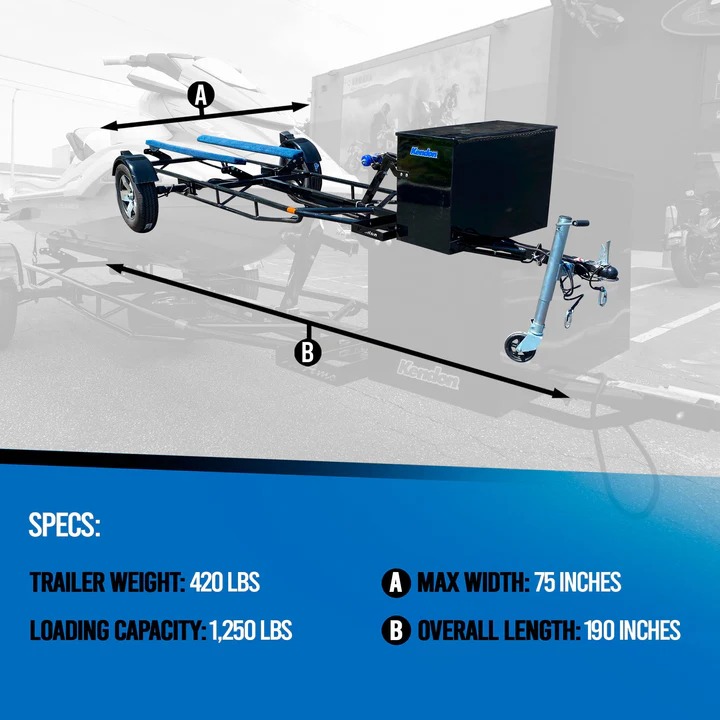 A

Kendon

B

Kendon

SPECS:

TRAILER WEIGHT: 420 LBS

LOADING CAPACITY: 1,250 LBS

A MAX WIDTH: 75 INCHES

B OVERALL LENGTH: 190 INCHES